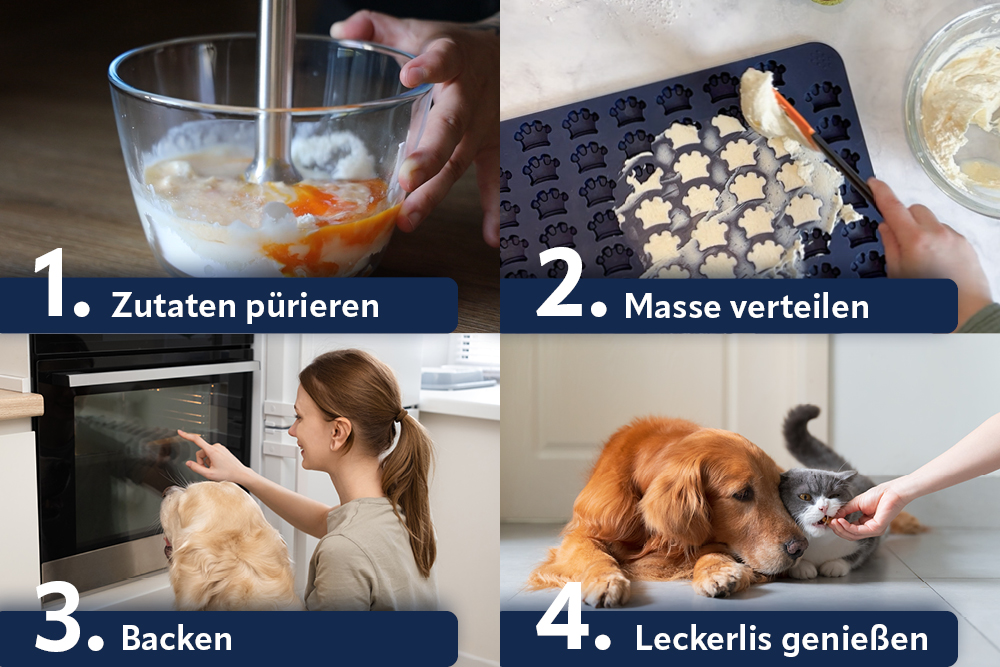 1. Zutaten pürieren

2. Masse verteilen

3. Backen

4. Leckerlis genießen